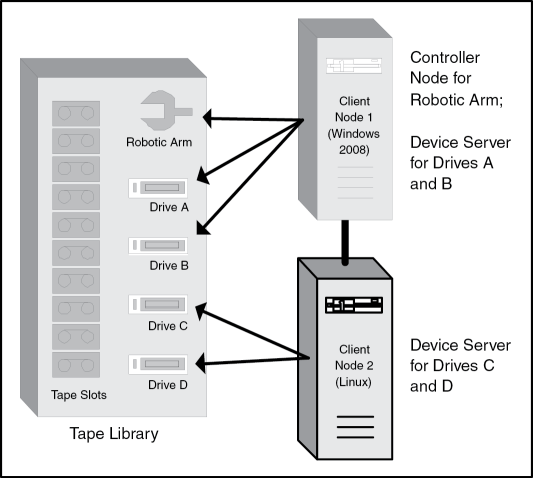 Robotic Arm

Drive A

Drive B

Drive C

Drive D

Tape Slots

Tape Library

Client Node 1 (Windows 2008)

Controller Node for Robotic Arm;

Device Server for Drives A and B

Client Node 2 (Linux)

Device Server for Drives C and D